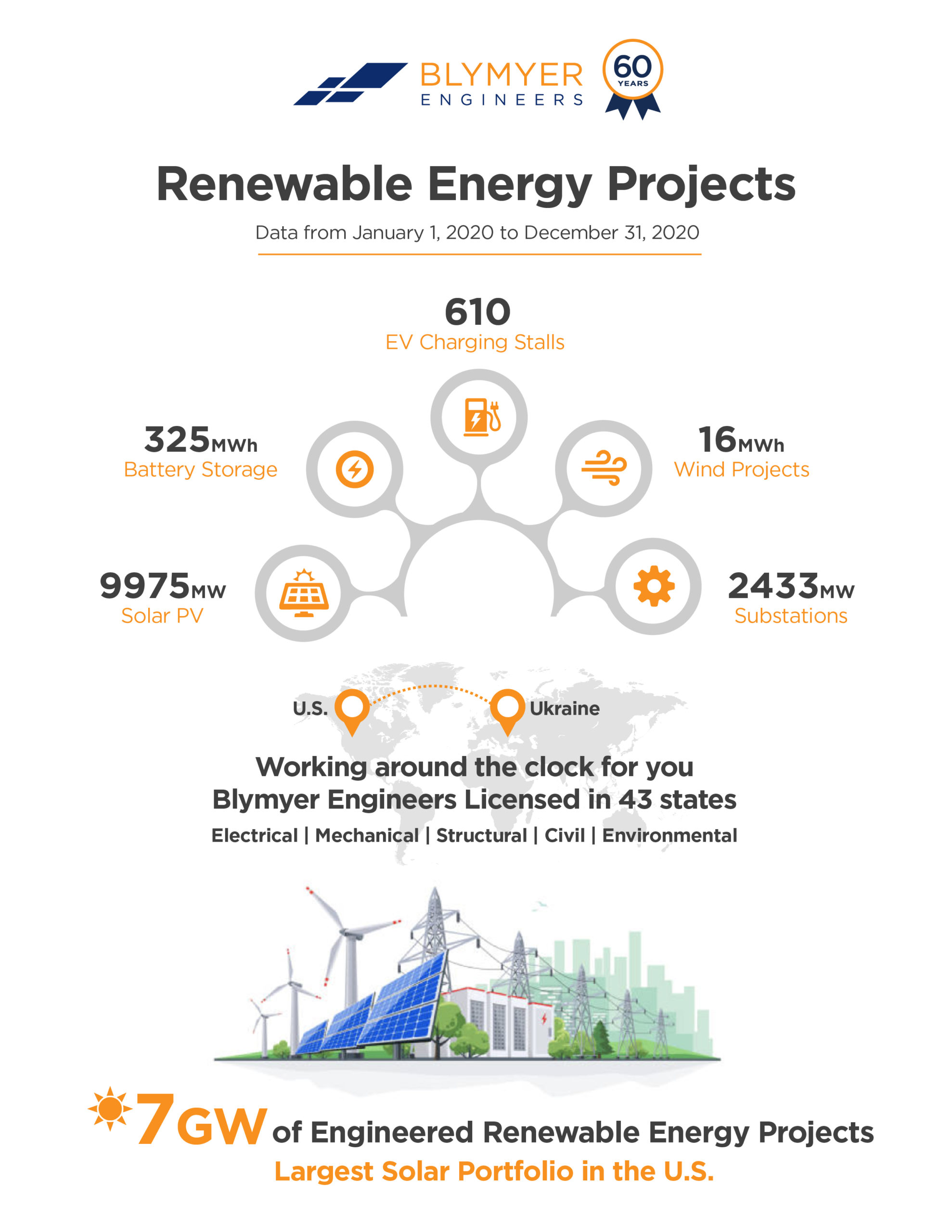 BLYMYER ENGINEERS

60 YEARS

Renewable Energy Projects

Data from January 1, 2020 to December 31, 2020

610
EV Charging Stalls

325MWh
Battery Storage

16MWh
Wind Projects

9975MW
Solar PV

2433MW
Substations

U.S.

Ukraine

Working around the clock for you
Blymyer Engineers Licensed in 43 states

Electrical | Mechanical | Structural | Civil | Environmental

7GW of Engineered Renewable Energy Projects
Largest Solar Portfolio in the U.S.