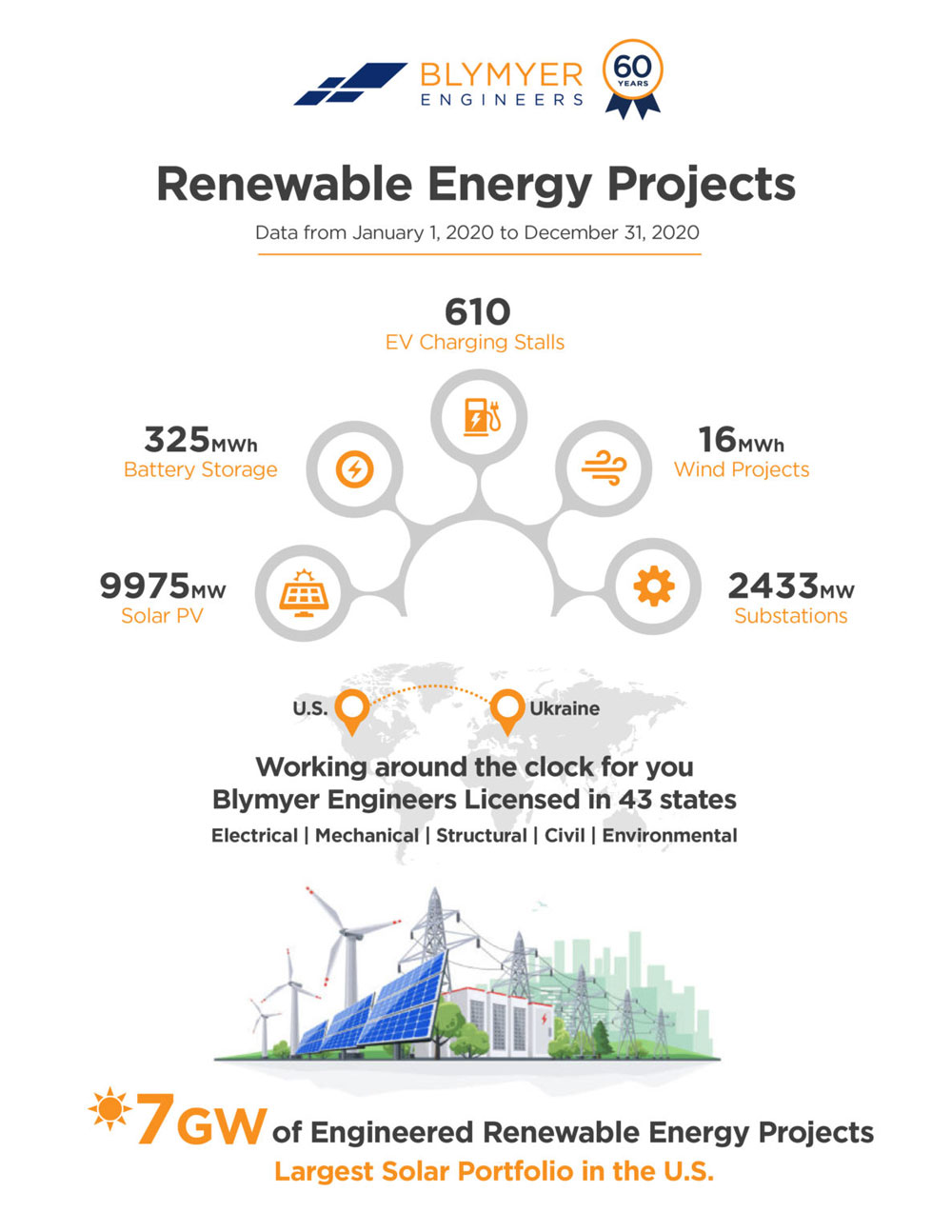 BLYMYER ENGINEERS

60 YEARS

Renewable Energy Projects

Data from January 1, 2020 to December 31, 2020

610
EV Charging Stalls

325MWh
Battery Storage

16MWh
Wind Projects

9975MW
Solar PV

2433MW
Substations

U.S.

Ukraine

Working around the clock for you
Blymyer Engineers Licensed in 43 states

Electrical | Mechanical | Structural | Civil | Environmental

7GW of Engineered Renewable Energy Projects
Largest Solar Portfolio in the U.S.