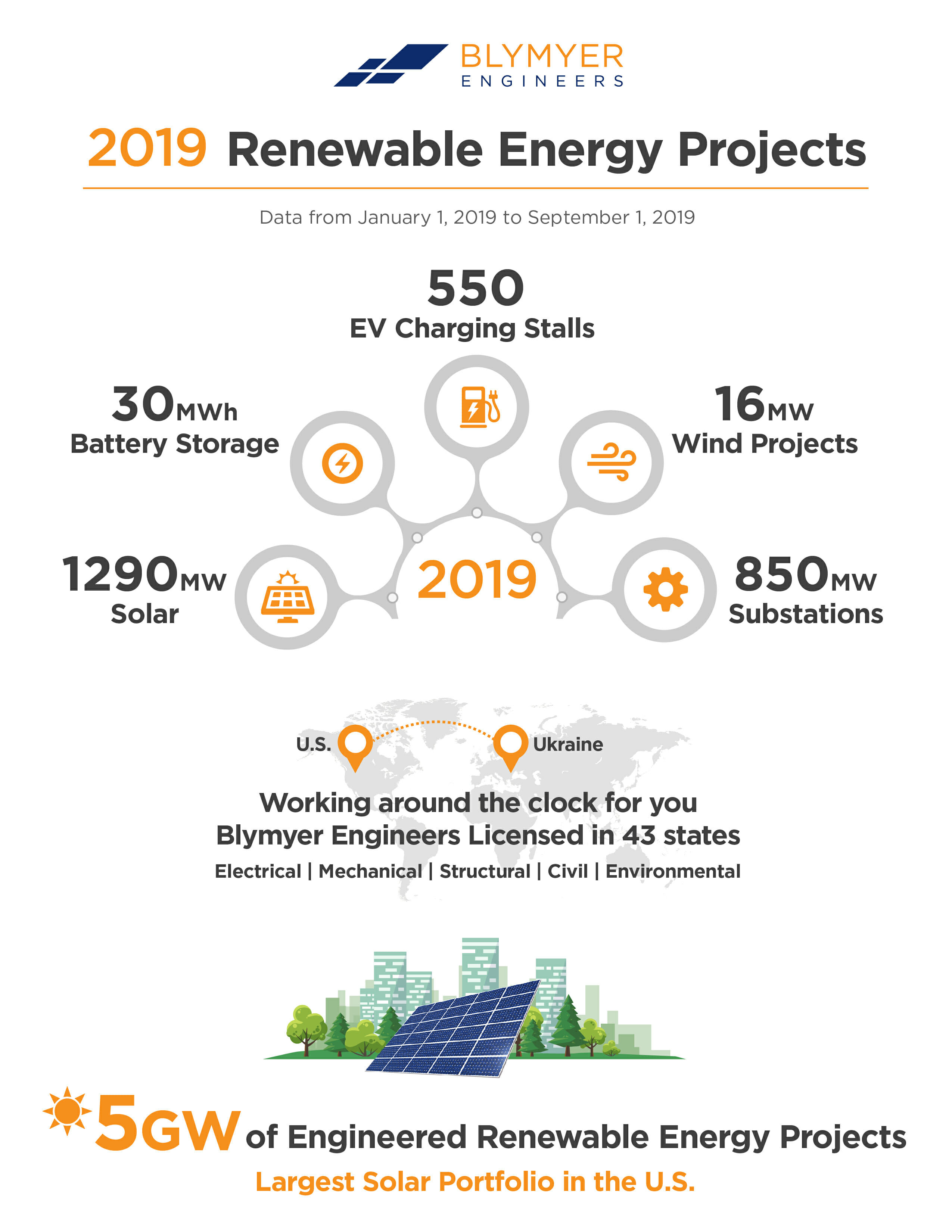 BLYMYER
ENGINEERS

2019 Renewable Energy Projects

Data from January 1, 2019 to September 1, 2019

550
EV Charging Stalls

30MWh
Battery Storage

16MW
Wind Projects

1290MW
Solar

2019

850MW
Substations

U.S.

Ukraine

Working around the clock for you
Blymyer Engineers Licensed in 43 states
Electrical | Mechanical | Structural | Civil | Environmental

5GW of Engineered Renewable Energy Projects
Largest Solar Portfolio in the U.S.